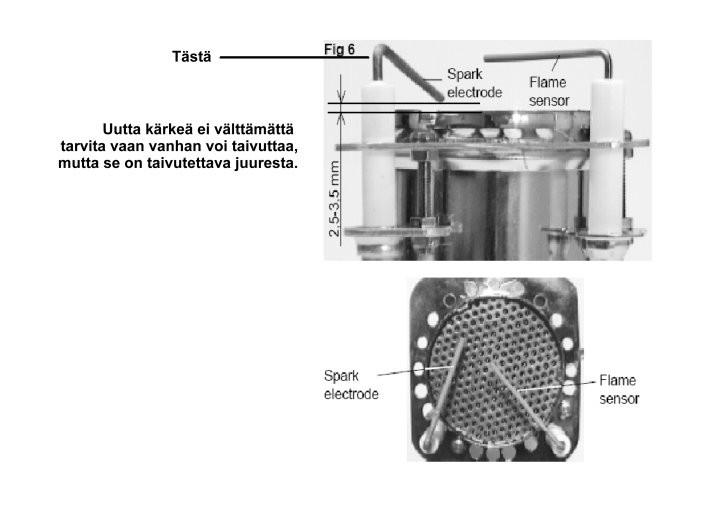 Tästä

Fig 6

Spark electrode

Flame sensor

Uutta kärkeä ei välttämättä tarvita vaan vanhan voi taivuttaa, mutta se on taivutettava juuresta.

2,5-3,5 mm

Spark electrode

Flame sensor