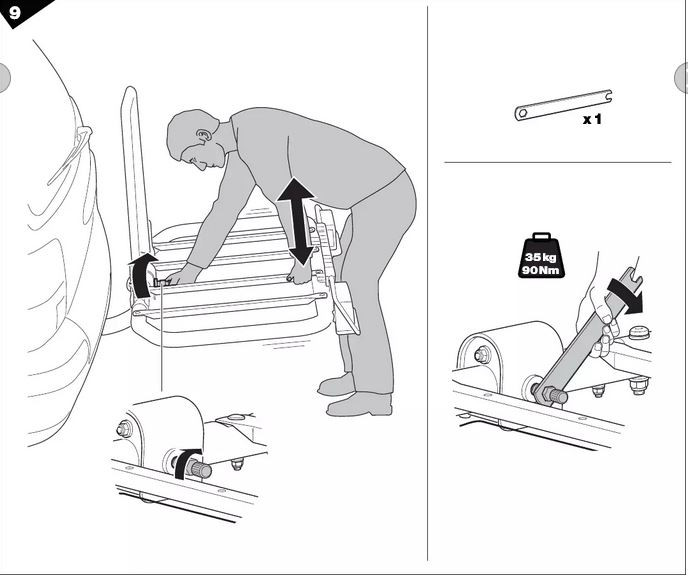 9

x 1

35 kg
90 Nm