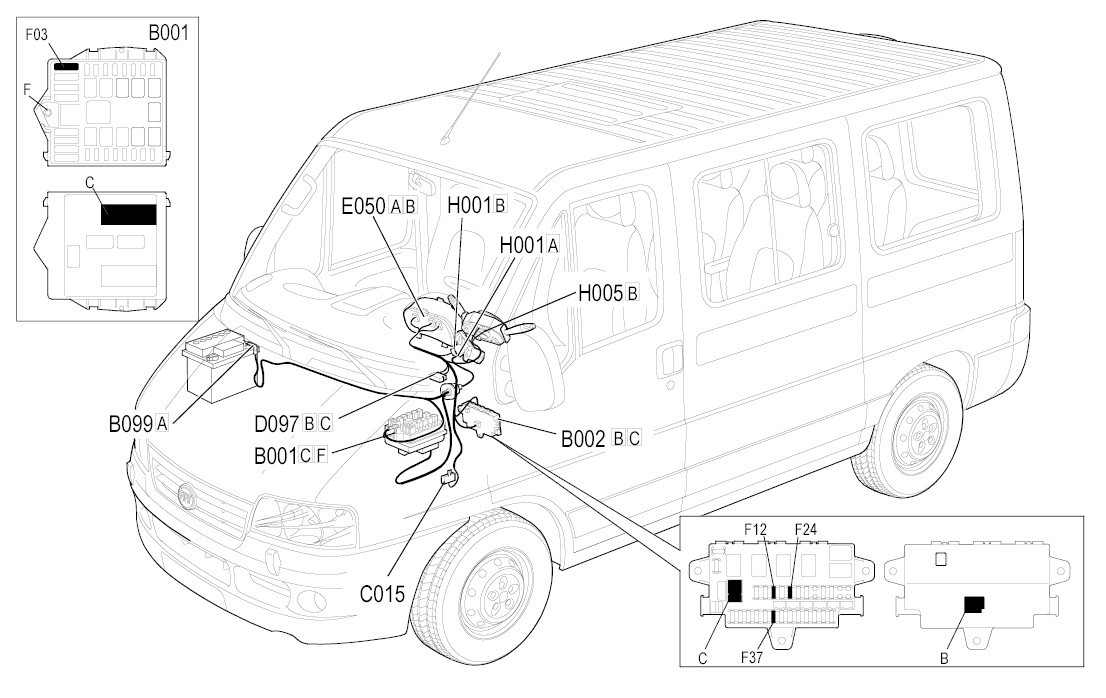 F03
B001
F
C
E050 A B
H001 B
H001 A
H005 B
B099 A
D097 B C
B001 C F
B002 B C
C015
F12
F24
C
F37
B