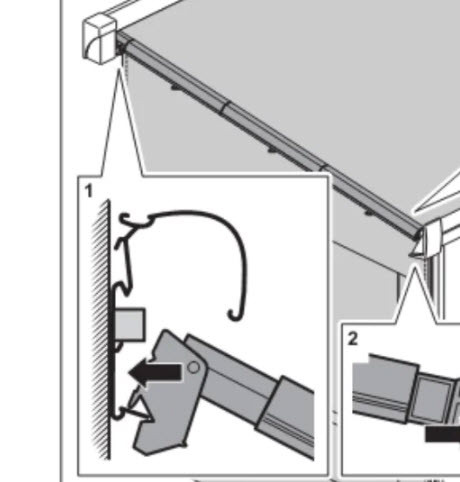 1

2