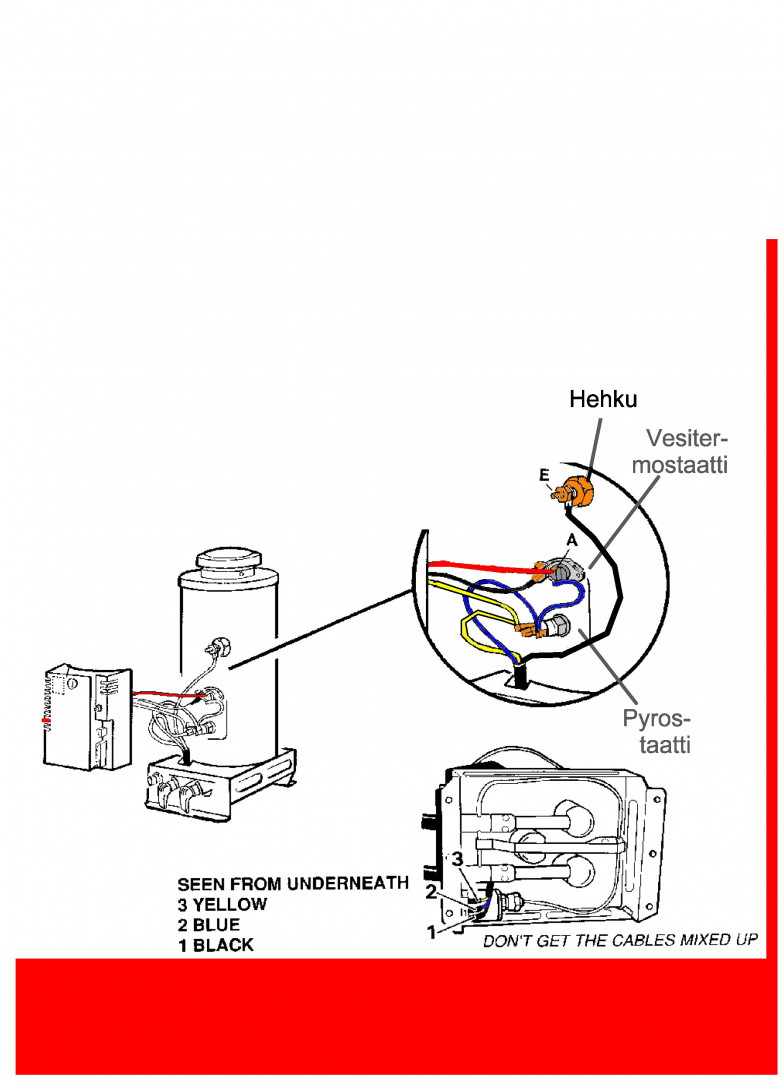 Hehku

Vesitermostaatti

E

A

Pyrostaatti

3

2

1

SEEN FROM UNDERNEATH
3 YELLOW
2 BLUE
1 BLACK

DON'T GET THE CABLES MIXED UP