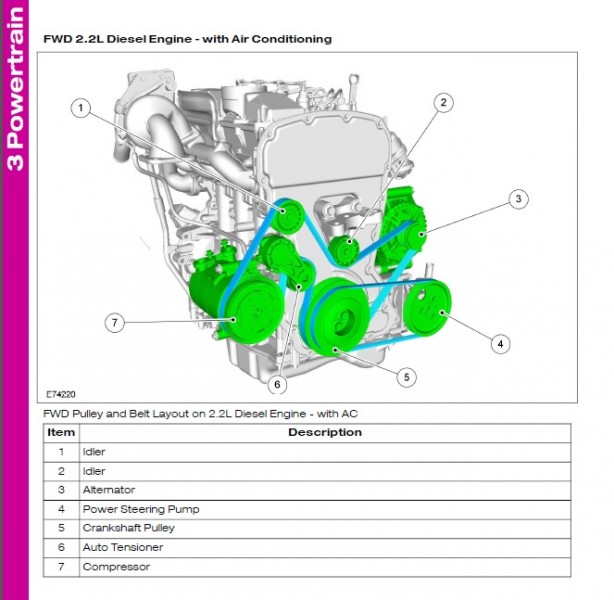 3 Powertrain

FWD 2.2L Diesel Engine - with Air Conditioning

1
2
3
4
5
6
7

E74220

FWD Pulley and Belt Layout on 2.2L Diesel Engine - with AC

| Item | Description |
|---|---|
| 1 | Idler |
| 2 | Idler |
| 3 | Alternator |
| 4 | Power Steering Pump |
| 5 | Crankshaft Pulley |
| 6 | Auto Tensioner |
| 7 | Compressor |