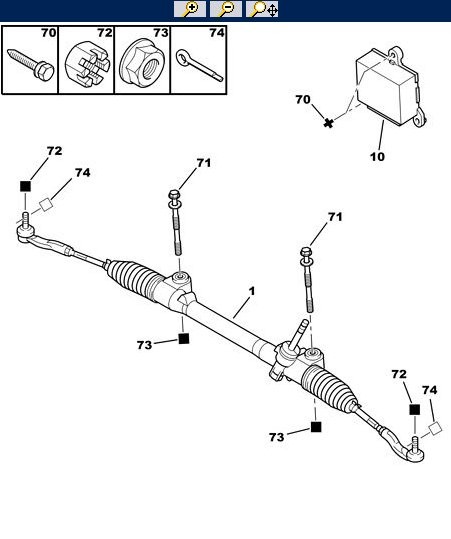 70
72
73
74

70
10

72
74
71
71
1
73
72
74
73